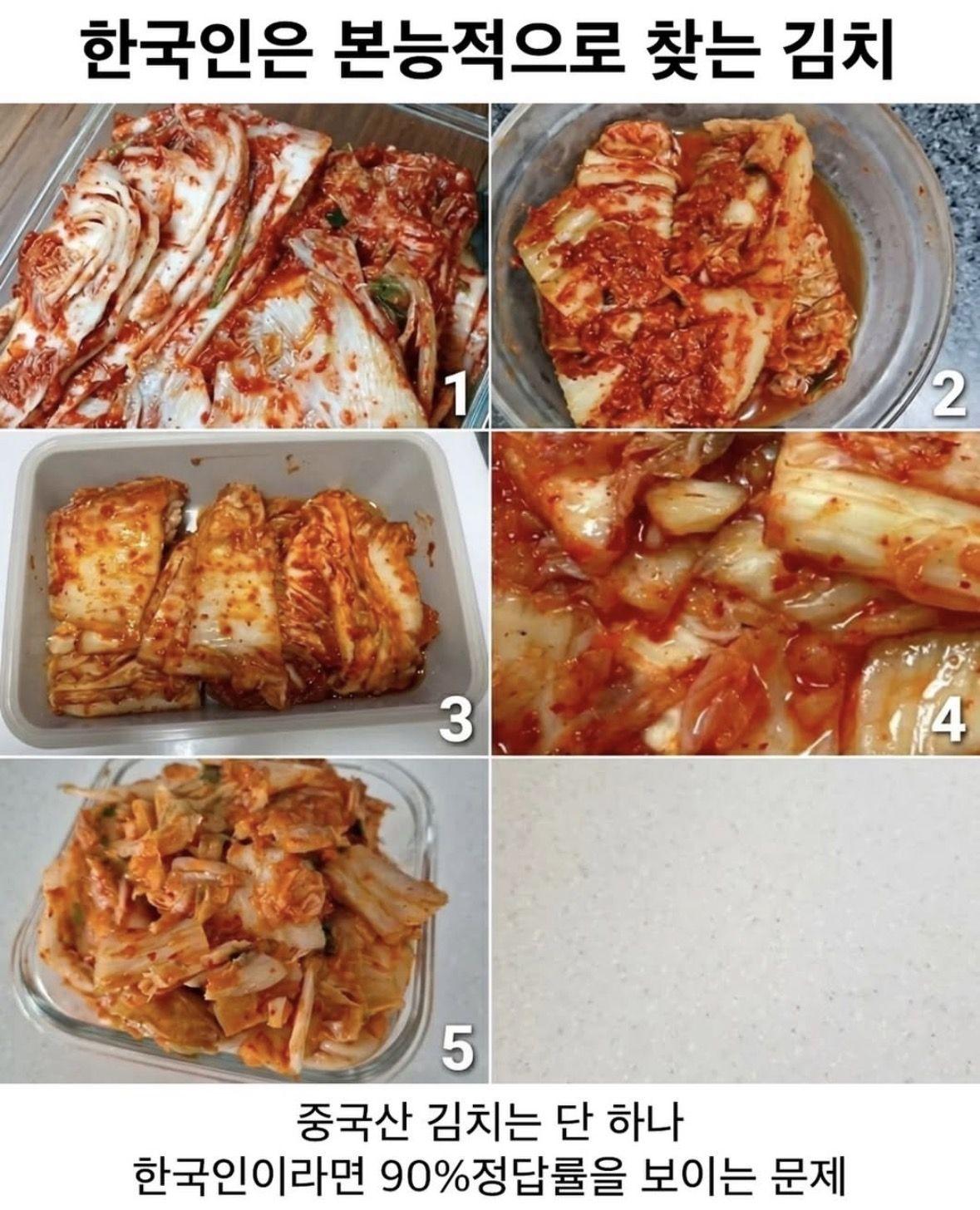 한국인은 본능적으로 찾는 김치

1

2

3

4

5

중국산 김치는 단 하나
한국인이라면 90%정답률을 보이는 문제