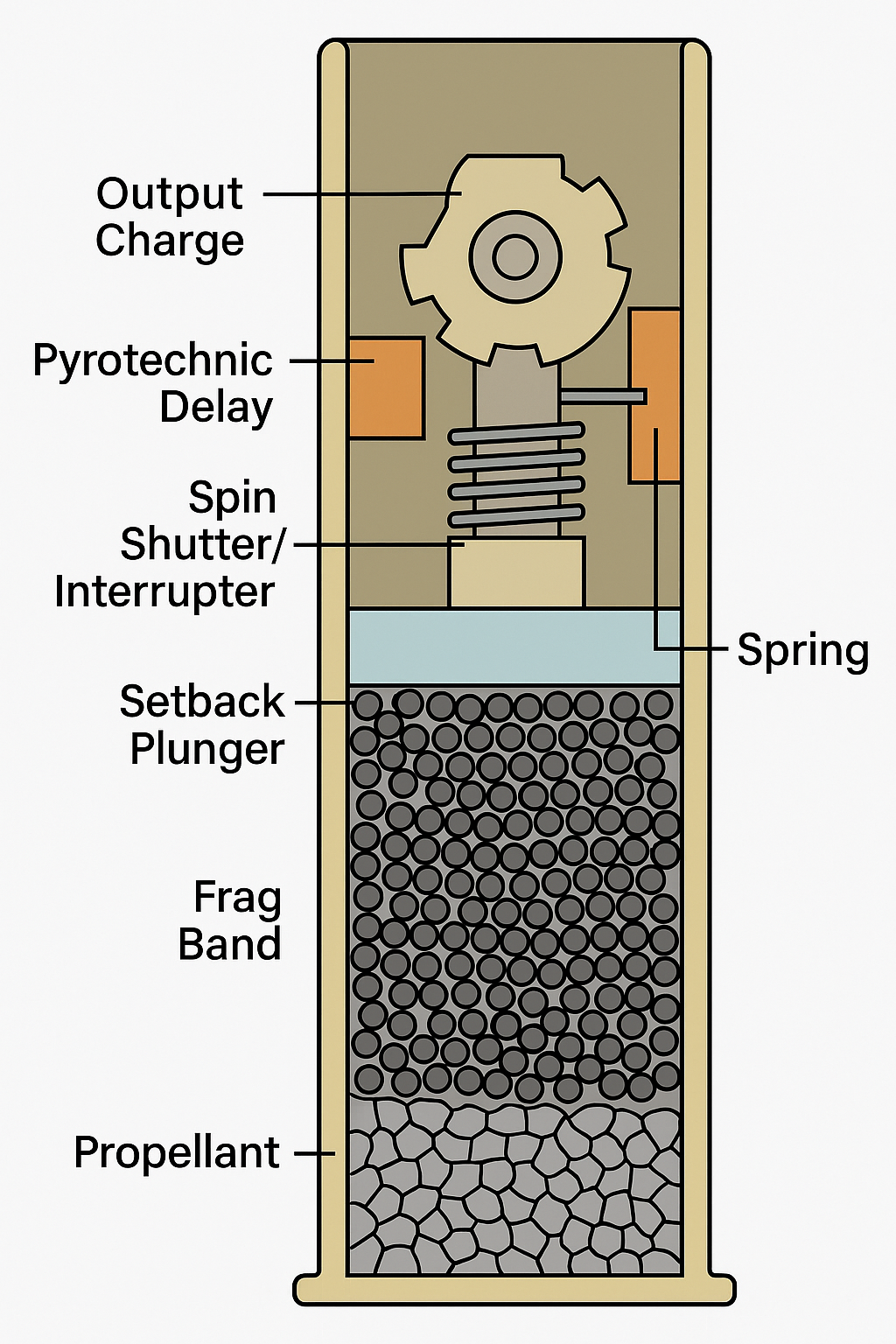 Output Charge

Pyrotechnic Delay

Spin Shutter/ Interrupter

Spring

Setback Plunger

Frag Band

Propellant