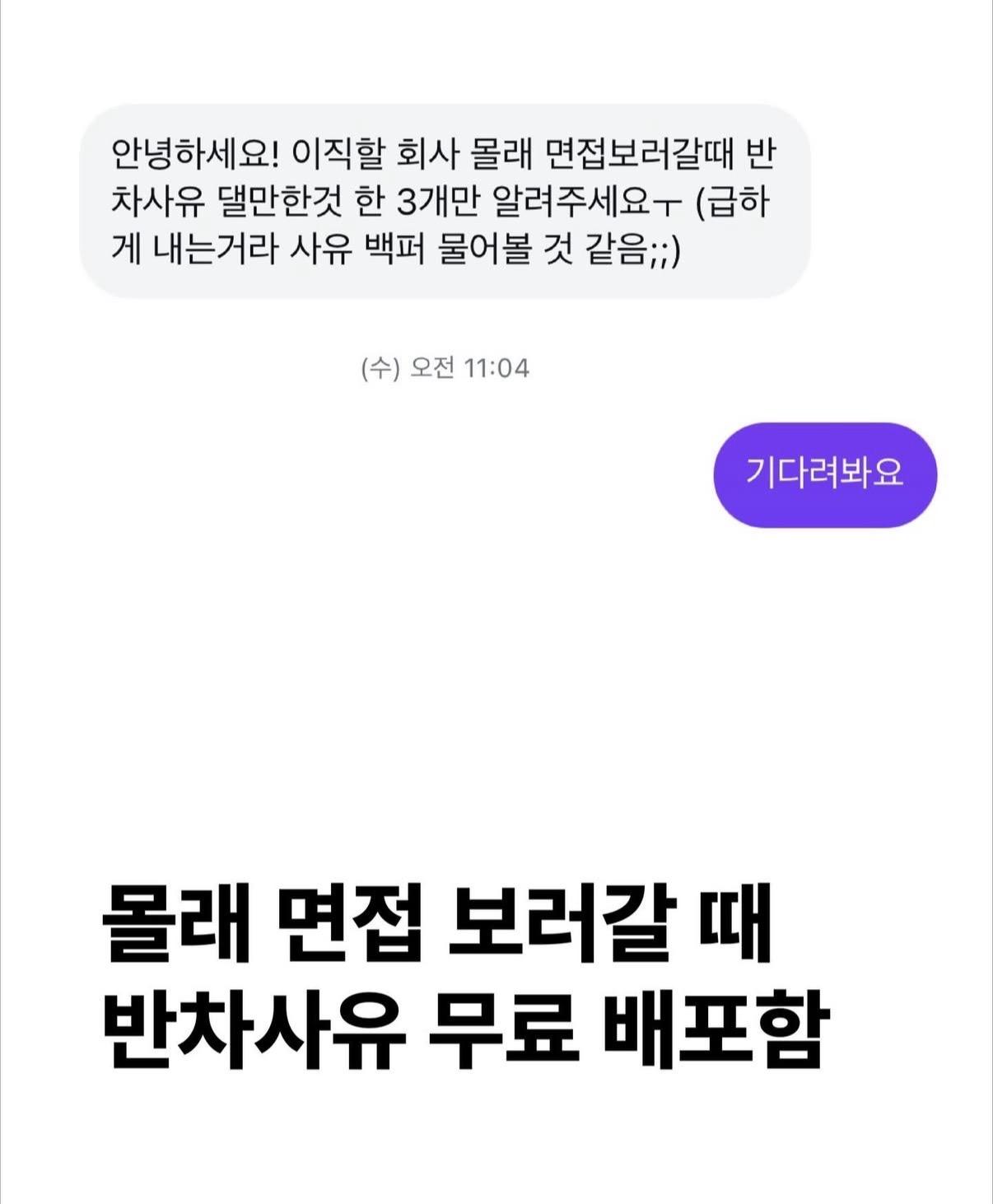 안녕하세요! 이직할 회사 몰래 면접보러갈때 반차사유 댈만한것 한 3개만 알려주세요ㅜ (급하게 내는거라 사유 백퍼 물어볼 것 같음;;)

(수) 오전 11:04

기다려봐요

몰래 면접 보러갈 때
반차사유 무료 배포함