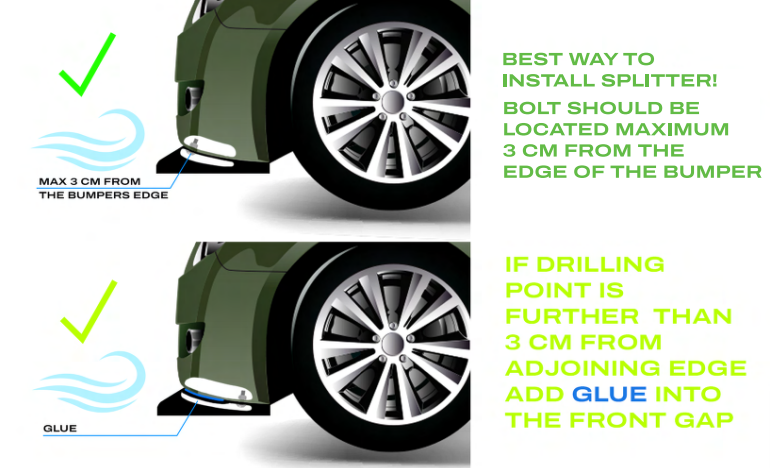 MAX 3 CM FROM
THE BUMPERS EDGE

BEST WAY TO INSTALL SPLITTER!

BOLT SHOULD BE LOCATED MAXIMUM 3 CM FROM THE EDGE OF THE BUMPER

GLUE

IF DRILLING POINT IS FURTHER THAN 3 CM FROM ADJOINING EDGE ADD GLUE INTO THE FRONT GAP