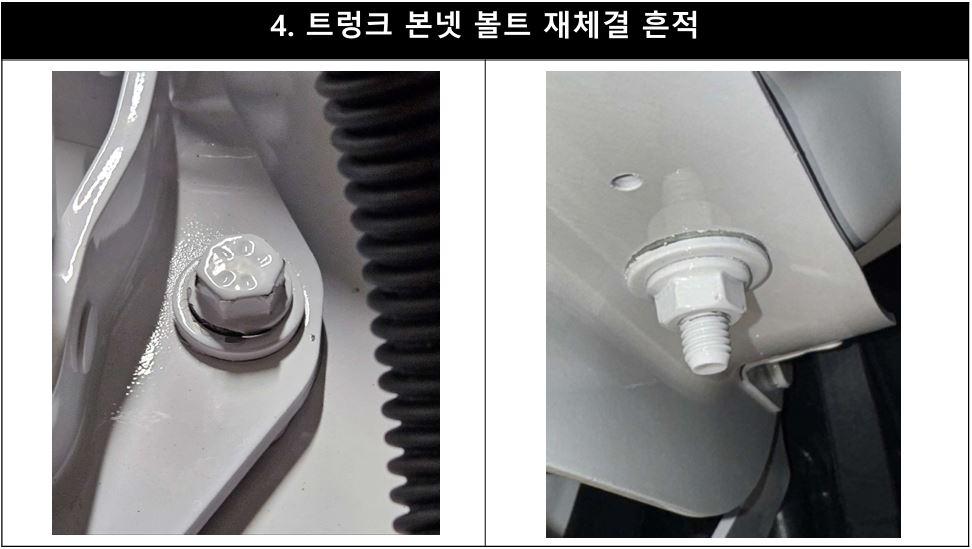 4. 트렁크 본넷 볼트 재체결 흔적