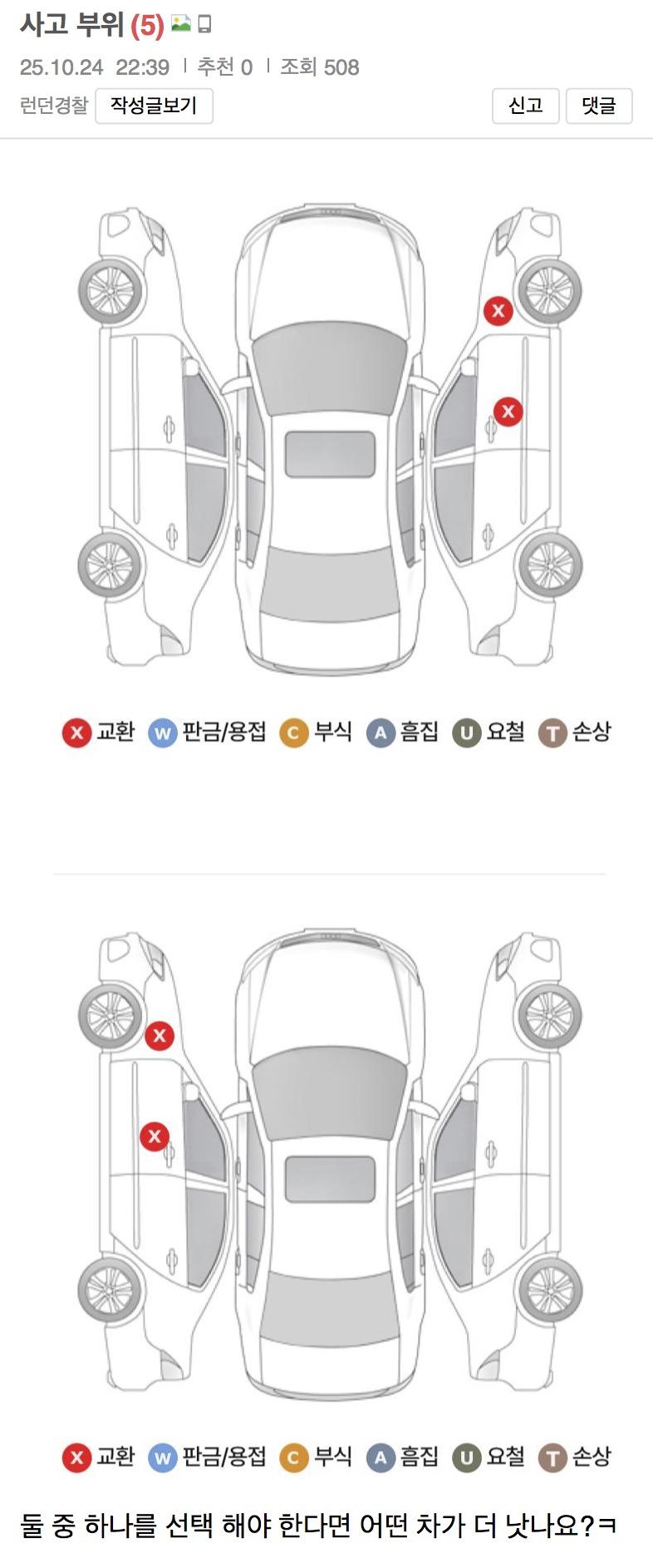 사고 부위 (5)

25.10.24 22:39 | 추천 0 | 조회 508

런던경찰 작성글보기 신고 댓글

X

X

X 교환 W 판금/용접 C 부식 A 흠집 U 요철 T 손상

X

X

X 교환 W 판금/용접 C 부식 A 흠집 U 요철 T 손상

둘 중 하나를 선택 해야 한다면 어떤 차가 더 낫나요?ㅋ